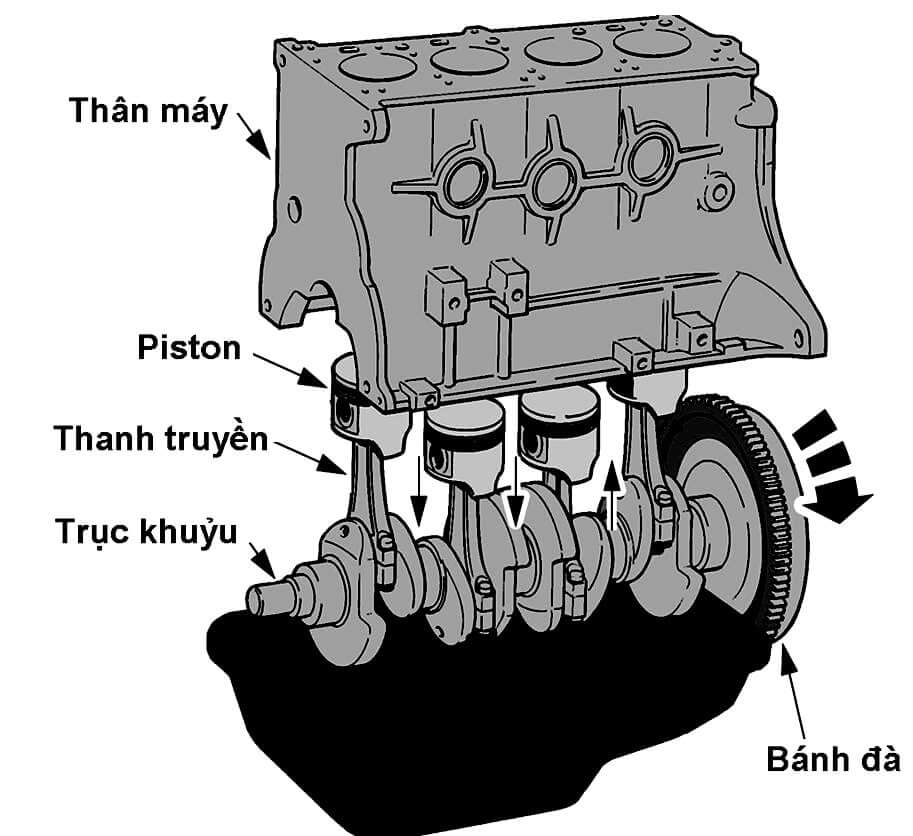 Thân máy

Piston

Thanh truyền

Trục khuỷu

Bánh đà